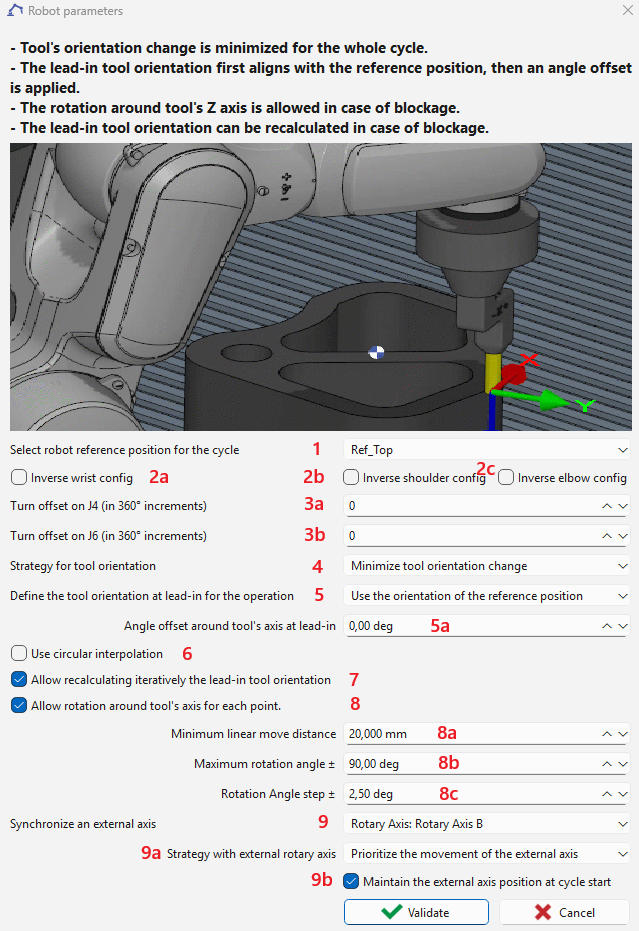 Robot parameters

- Tool's orientation change is minimized for the whole cycle.
- The lead-in tool orientation first aligns with the reference position, then an angle offset is applied.
- The rotation around tool's Z axis is allowed in case of blockage.
- The lead-in tool orientation can be recalculated in case of blockage.

X
Y

Select robot reference position for the cycle 1 Ref_Top
Inverse wrist config 2a 2b Inverse shoulder config 2c Inverse elbow config
Turn offset on J4 (in 360° increments) 3a 0
Turn offset on J6 (in 360° increments) 3b 0
Strategy for tool orientation 4 Minimize tool orientation change
Define the tool orientation at lead-in for the operation 5 Use the orientation of the reference position
Angle offset around tool's axis at lead-in 0,00 deg 5a
Use circular interpolation 6
Allow recalculating iteratively the lead-in tool orientation 7
Allow rotation around tool's axis for each point. 8
Minimum linear move distance 20,000 mm 8a
Maximum rotation angle ± 90,00 deg 8b
Rotation Angle step ± 2,50 deg 8c
Synchronize an external axis 9 Rotary Axis: Rotary Axis B
9a Strategy with external rotary axis Prioritize the movement of the external axis
9b Maintain the external axis position at cycle start
Validate Cancel